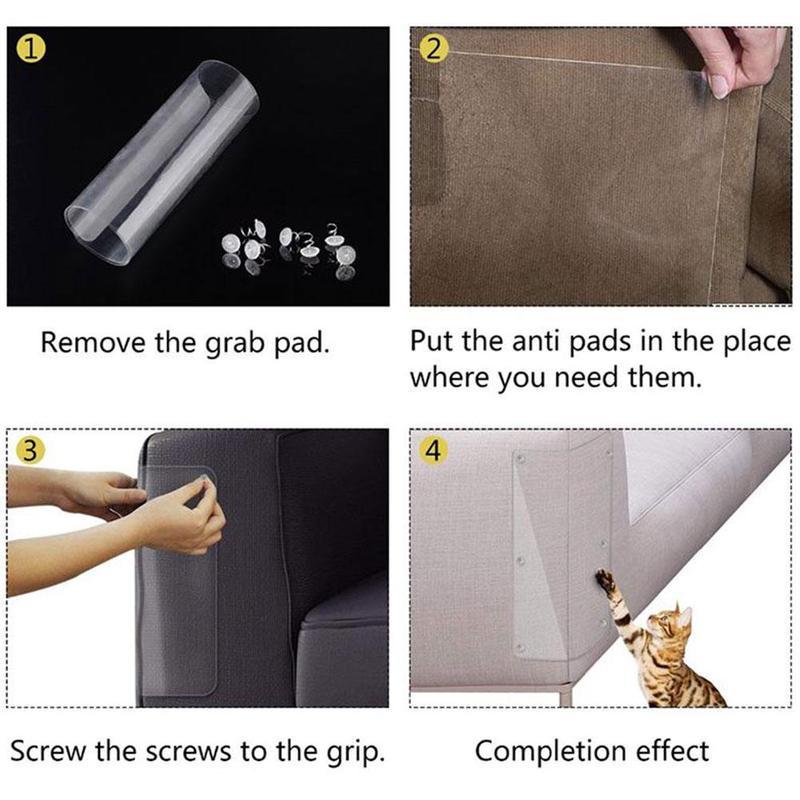 1

Remove the grab pad.

2

Put the anti pads in the place where you need them.

3

Screw the screws to the grip.

4

Completion effect