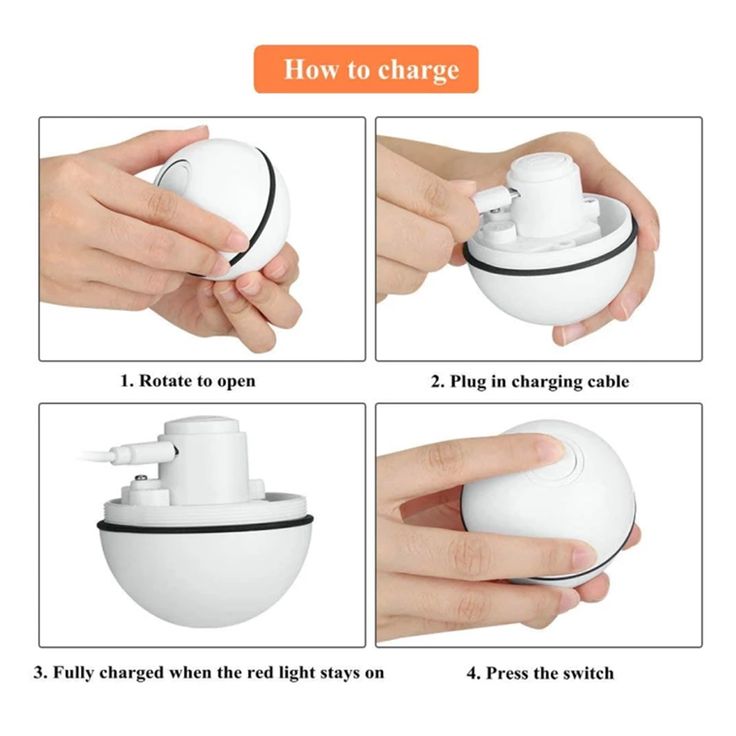 How to charge

1. Rotate to open

2. Plug in charging cable

3. Fully charged when the red light stays on

4. Press the switch